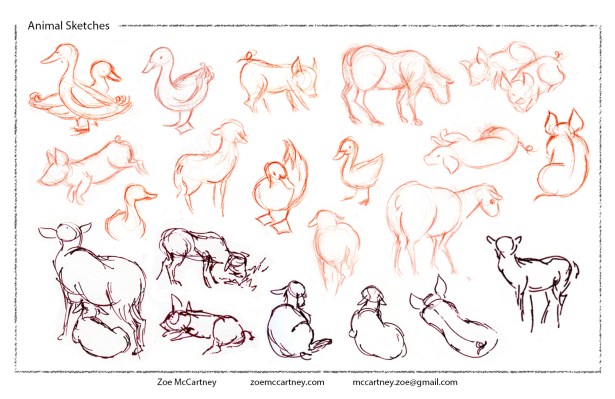 Animal Sketches

Zoe McCartney zoemccartney.com mccartney.zoe@gmail.com