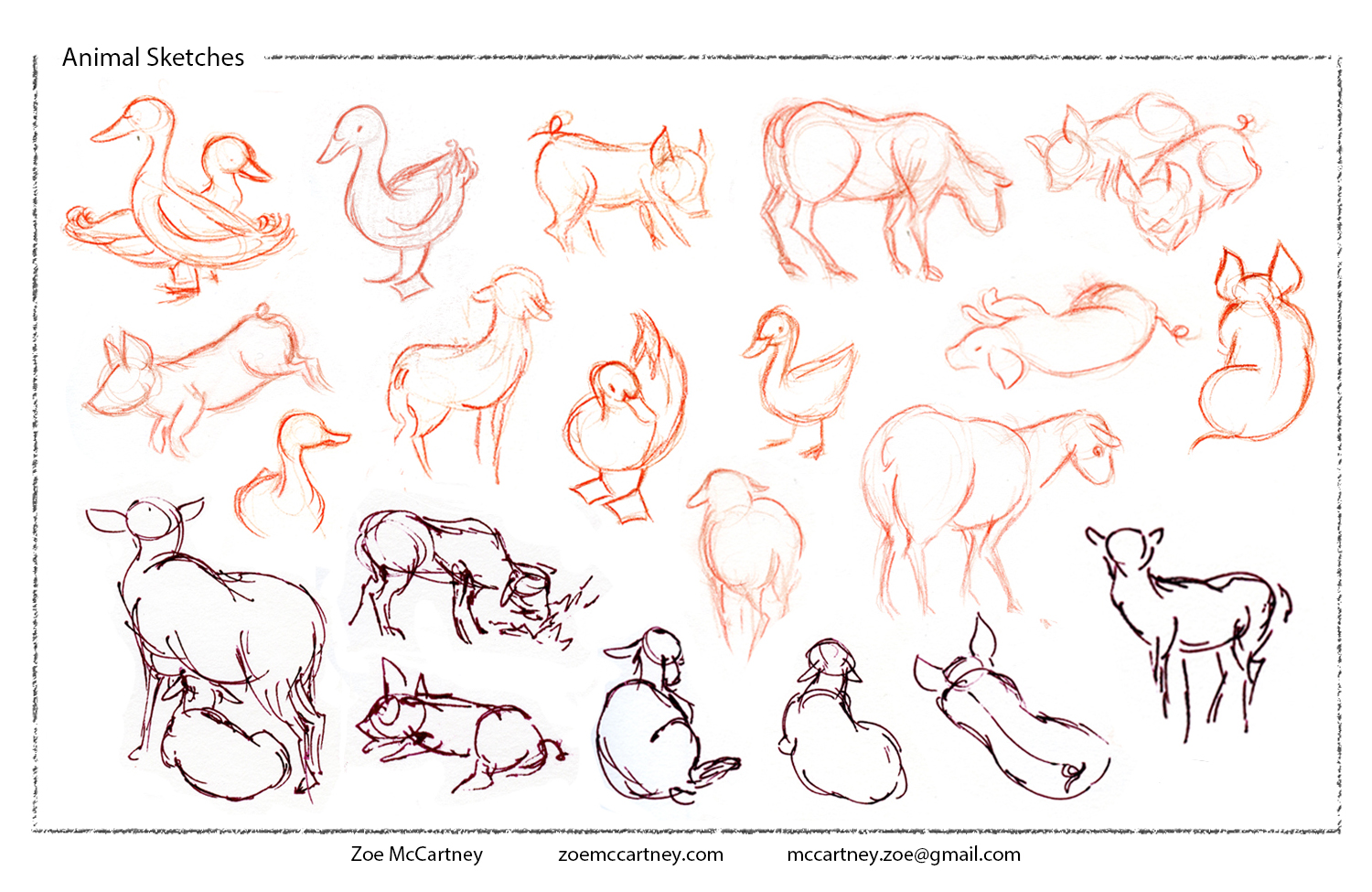 Animal Sketches

Zoe McCartney zoemccartney.com mccartney.zoe@gmail.com